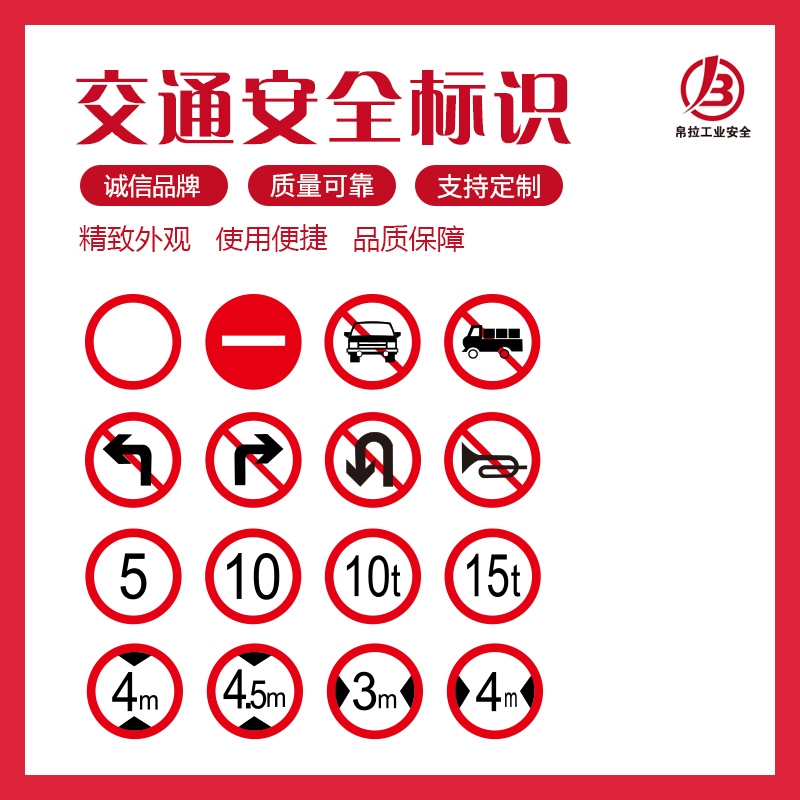 交通安全标识

帛拉工业安全

诚信品牌 质量可靠 支持定制

精致外观 使用便捷 品质保障

5 10 10t 15t

4m 4.5m 3m 4m